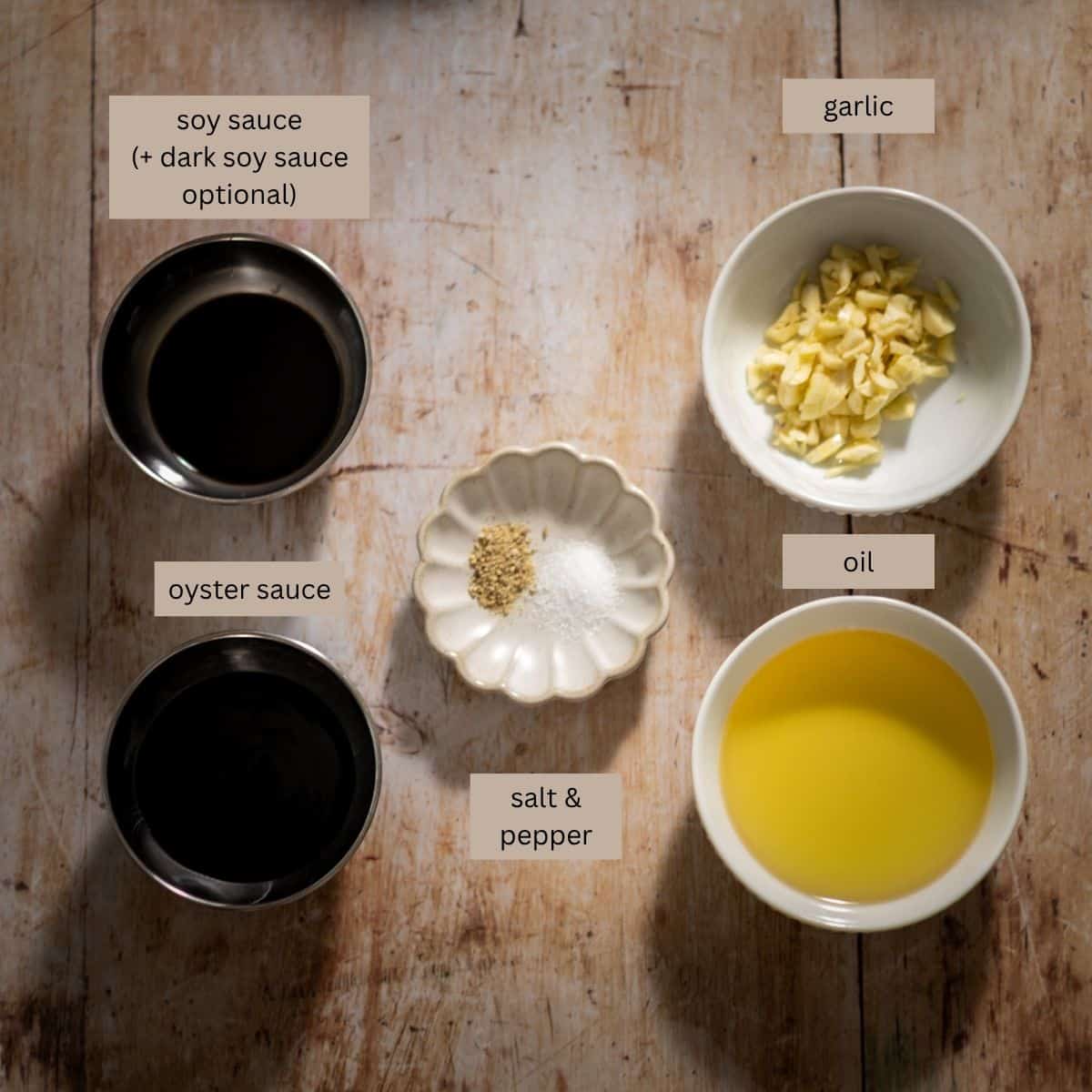 soy sauce (+ dark soy sauce optional)

garlic

oyster sauce

oil

salt & pepper